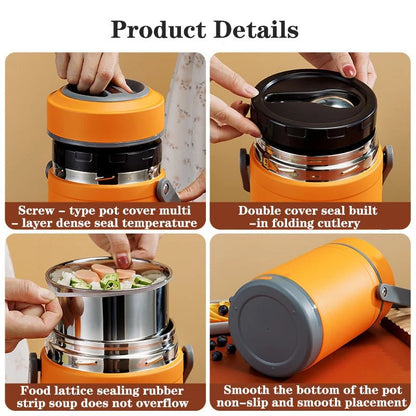 Product Details

Screw – type pot cover multi – layer dense seal temperature

Double cover seal built –in folding cutlery

Food lattice sealing rubber strip soup does not overflow

Smooth the bottom of the pot non–slip and smooth placement